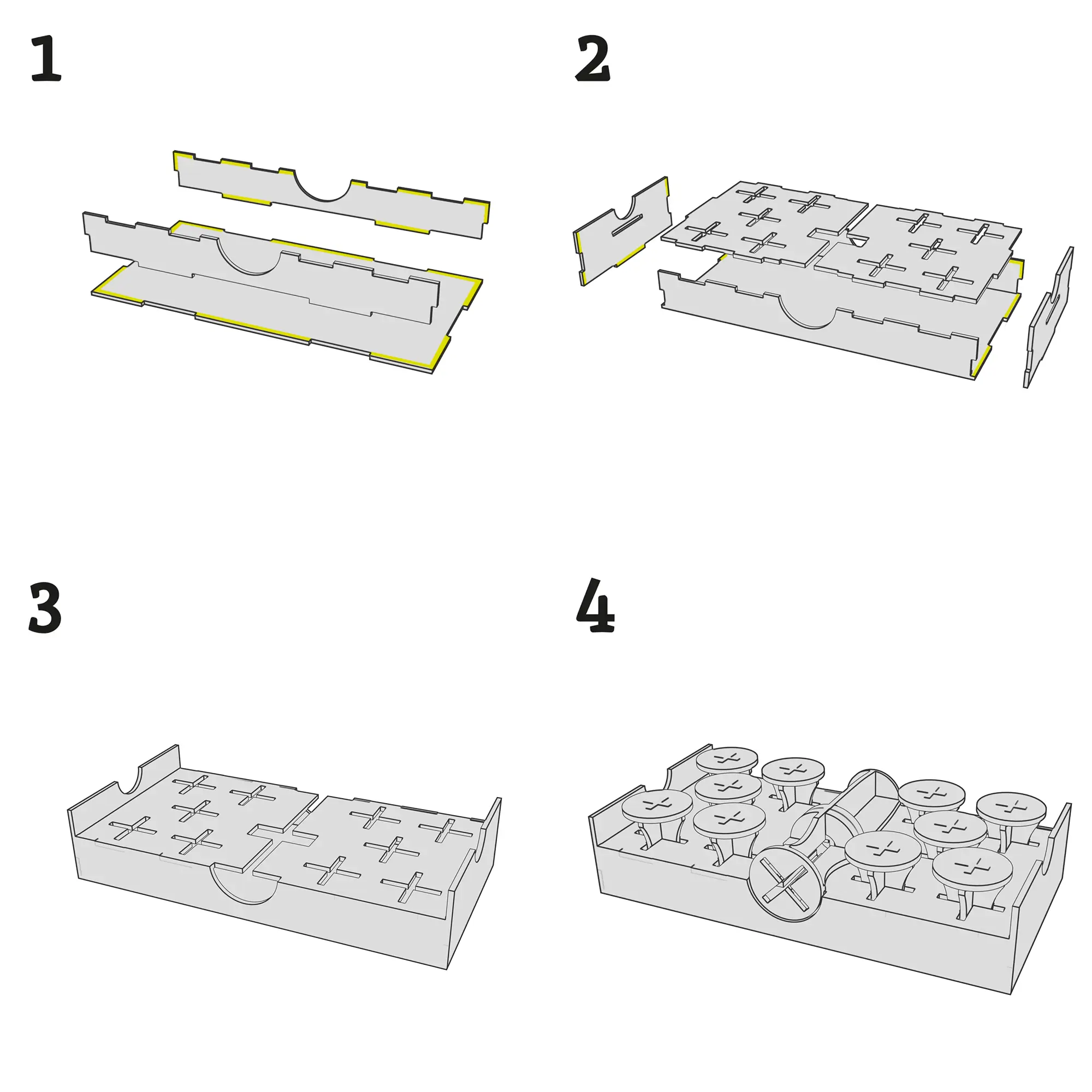 1

2

3

4