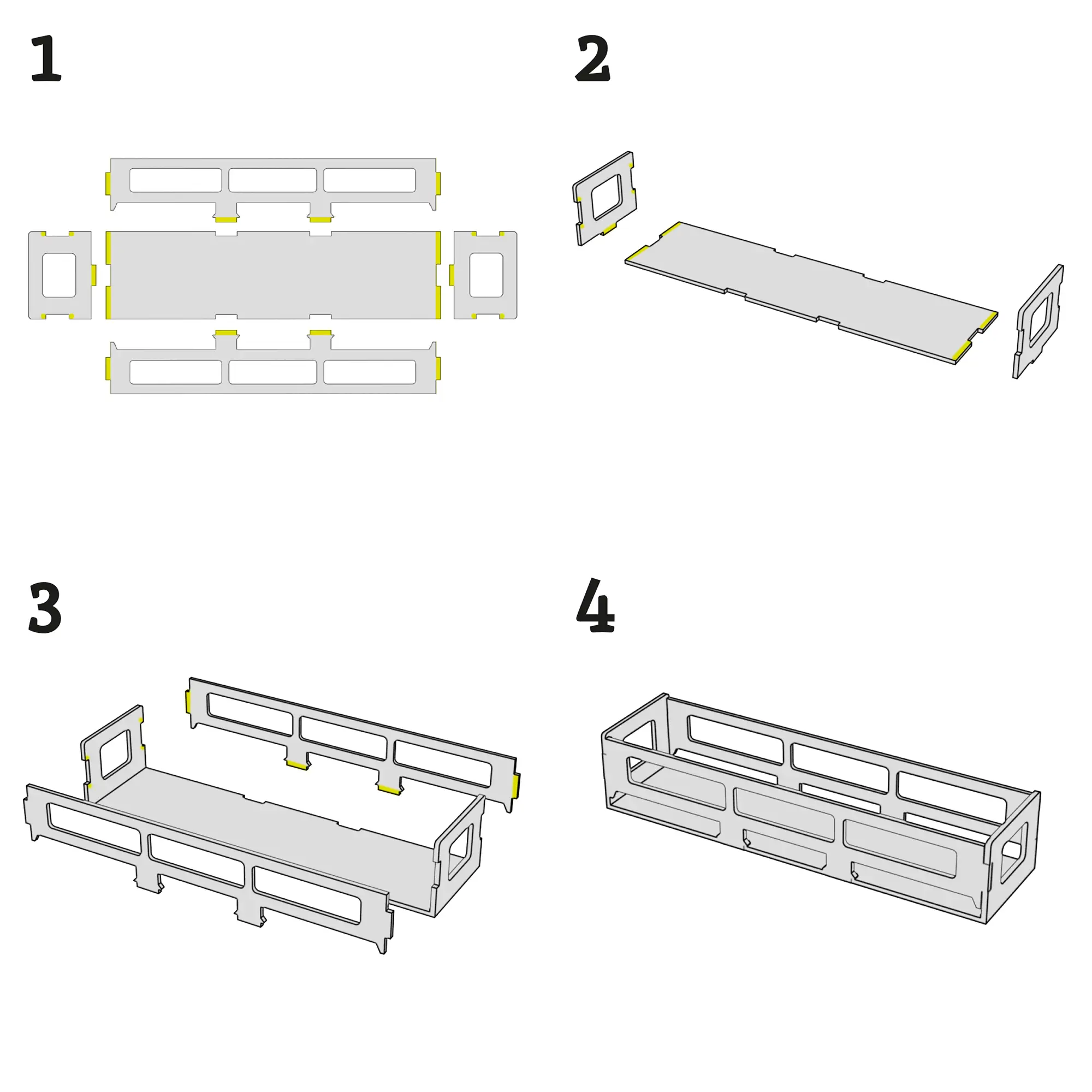 1

2

3

4