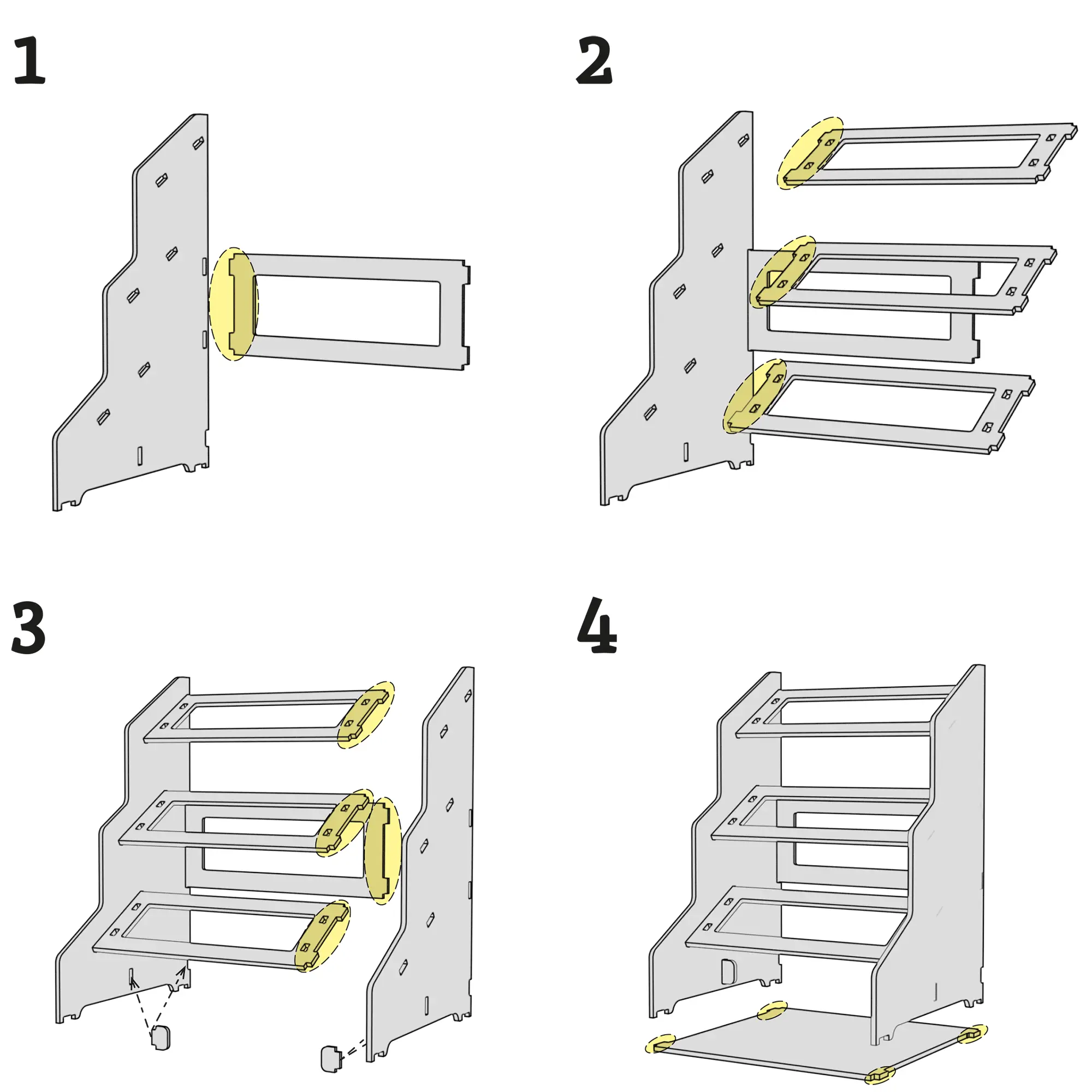 1

2

3

4