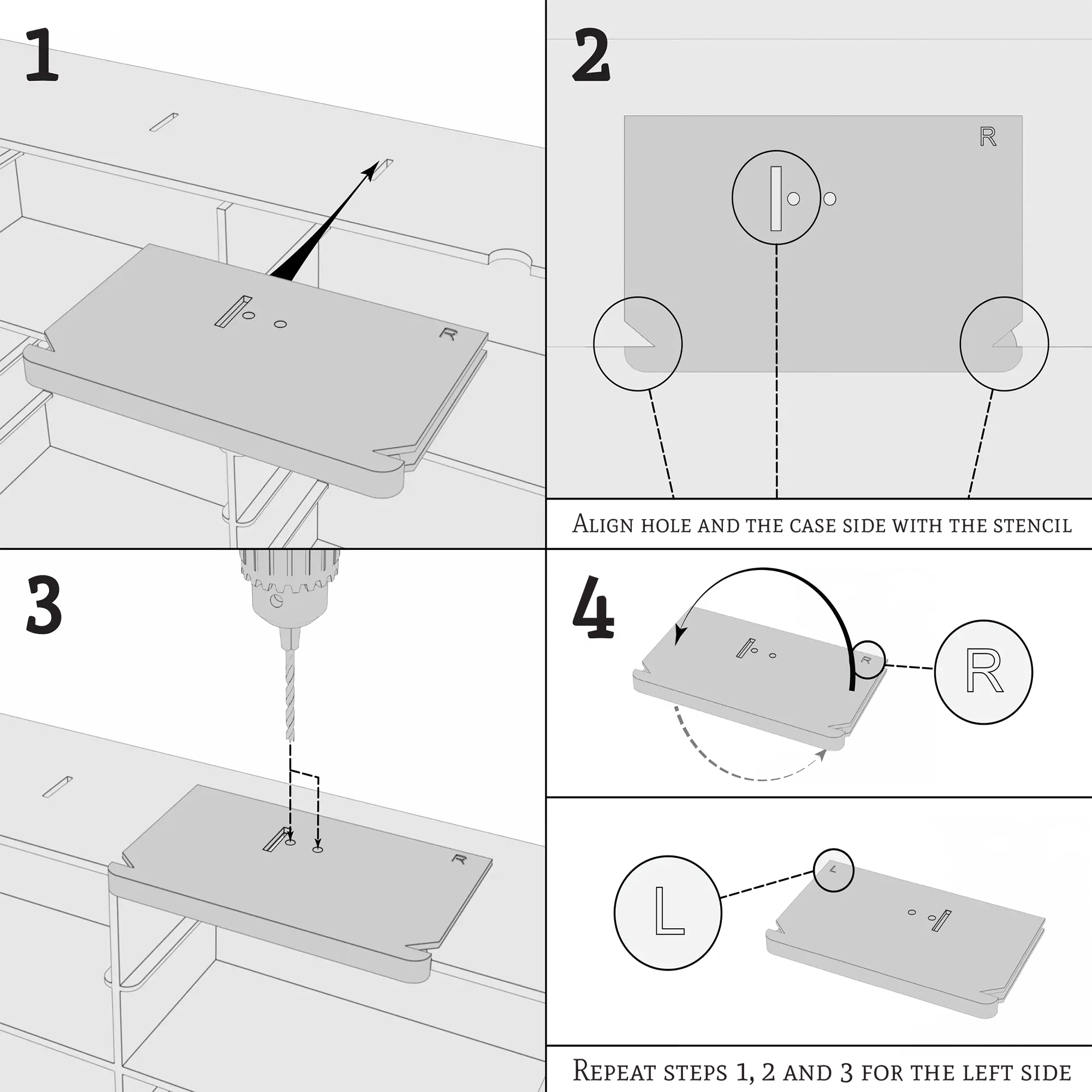 1

R

2

R

Align hole and the case side with the stencil

3

R

4

R

R

L

L

Repeat steps 1, 2 and 3 for the left side